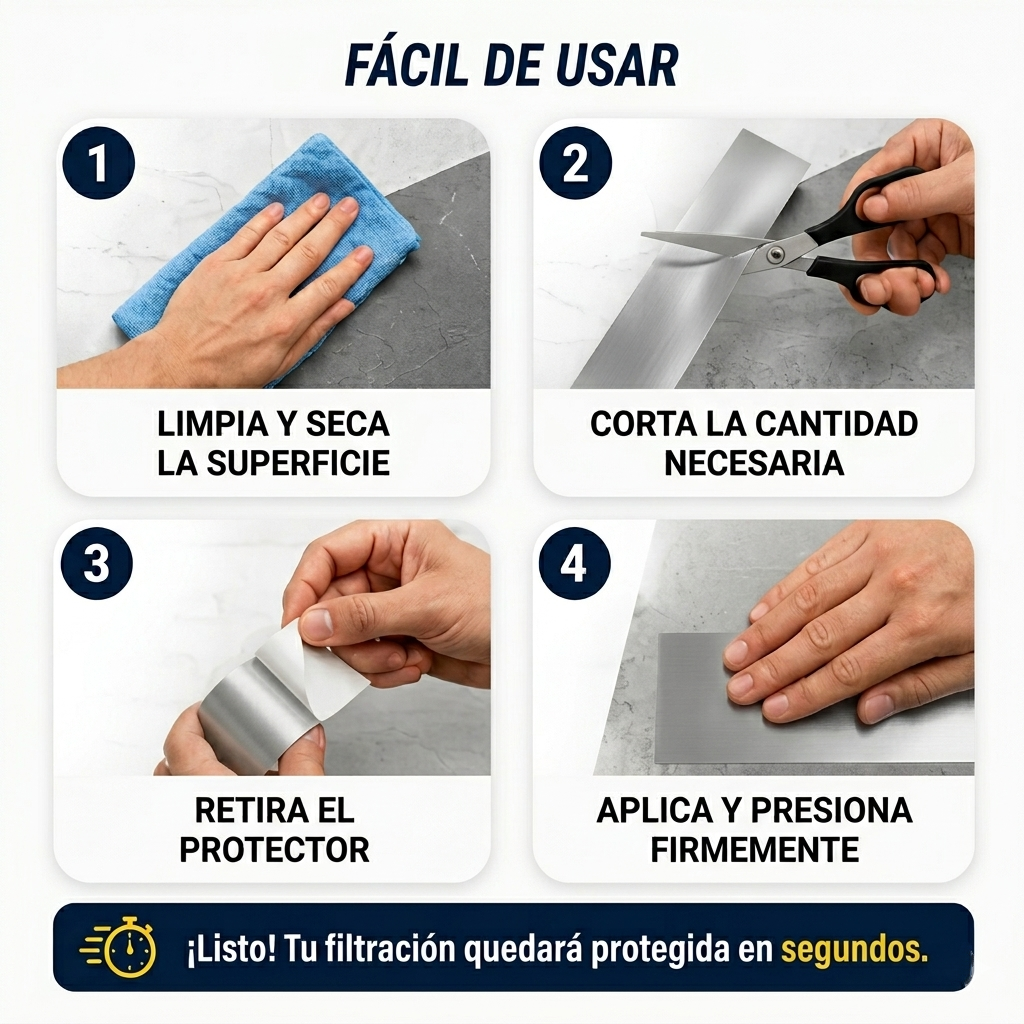 FÁCIL DE USAR

1

LIMPIA Y SECA LA SUPERFICIE

2

CORTA LA CANTIDAD NECESARIA

3

RETIRA EL PROTECTOR

4

APLICA Y PRESIONA FIRMEMENTE

¡Listo! Tu filtración quedará protegida en segundos.